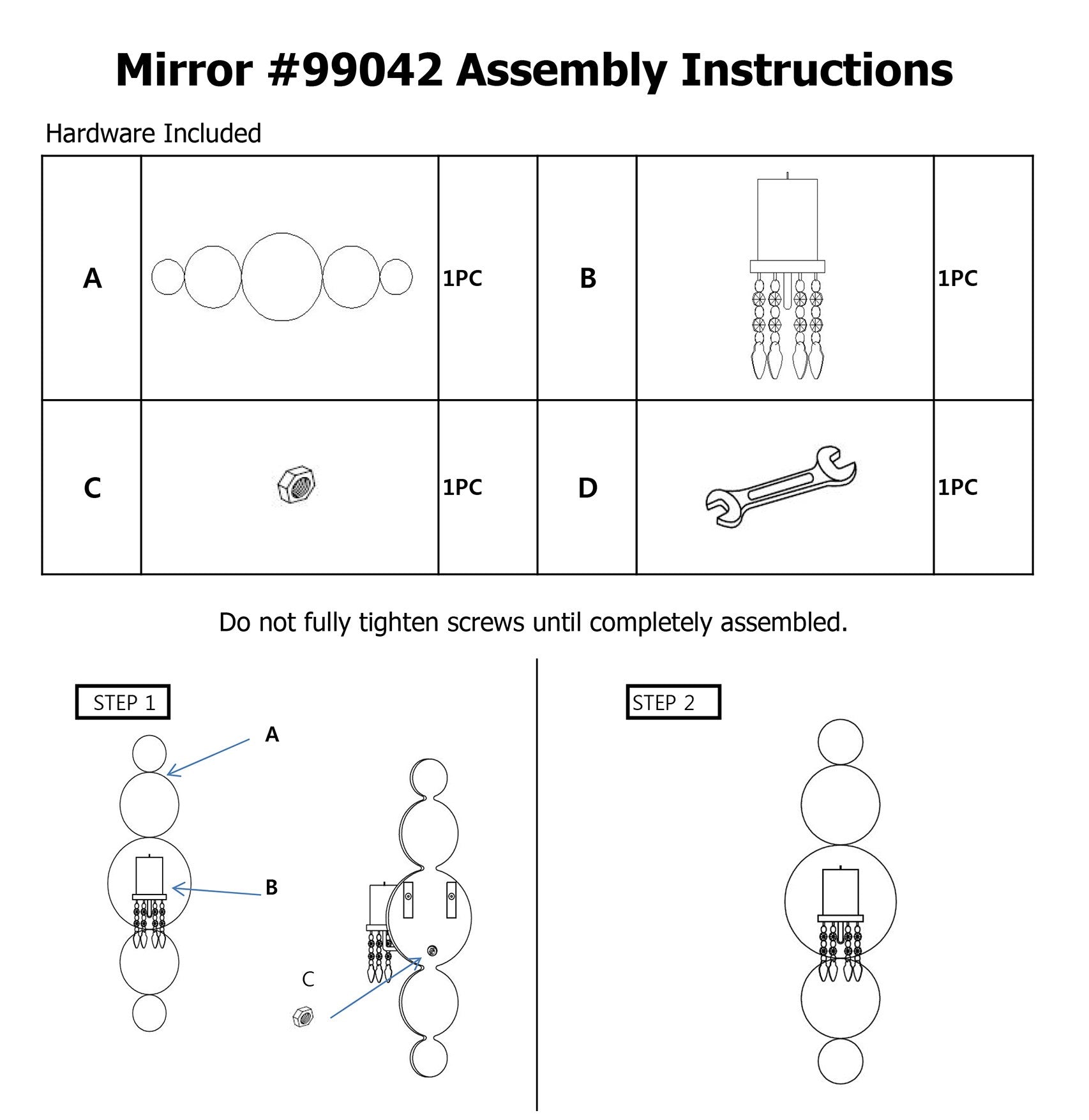 Mirror #99042 Assembly Instructions

Hardware Included

| A |  | 1PC | B |  | 1PC |
|---|---|---|---|---|---|
| C |  | 1PC | D |  | 1PC |

Do not fully tighten screws until completely assembled.

STEP 1

A

B

C

STEP 2