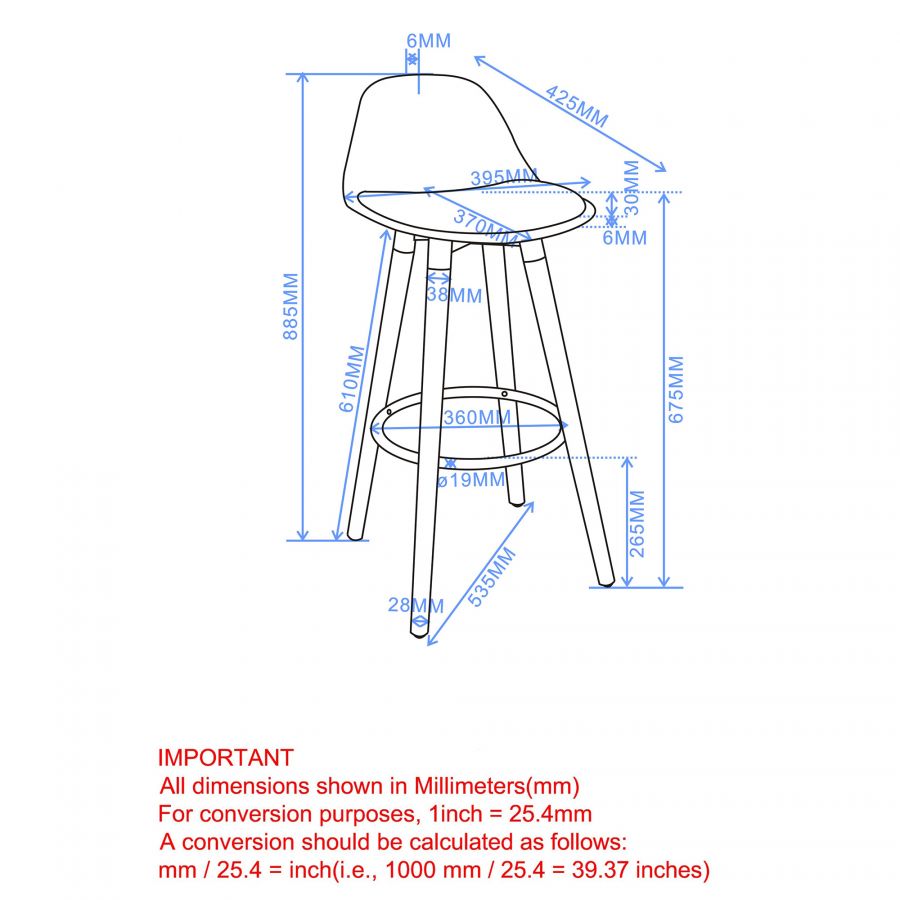 6MM
425MM
395MM
30MM
370MM
6MM
38MM
885MM
610MM
675MM
360MM
ø19MM
265MM
535MM
28MM

IMPORTANT
All dimensions shown in Millimeters(mm)
For conversion purposes, 1inch = 25.4mm
A conversion should be calculated as follows:
mm / 25.4 = inch(i.e., 1000 mm / 25.4 = 39.37 inches)